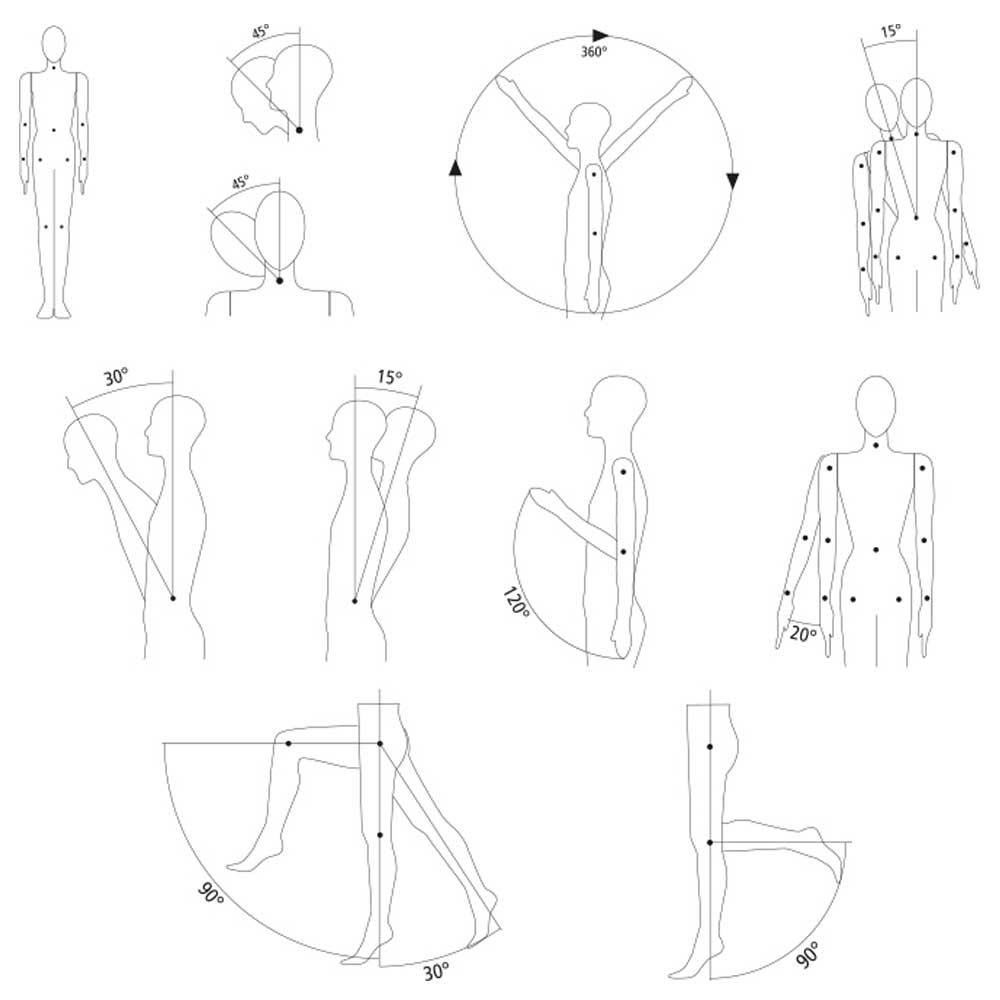 45°

45°

360°

15°

30°

15°

120°

20°

90°

30°

90°